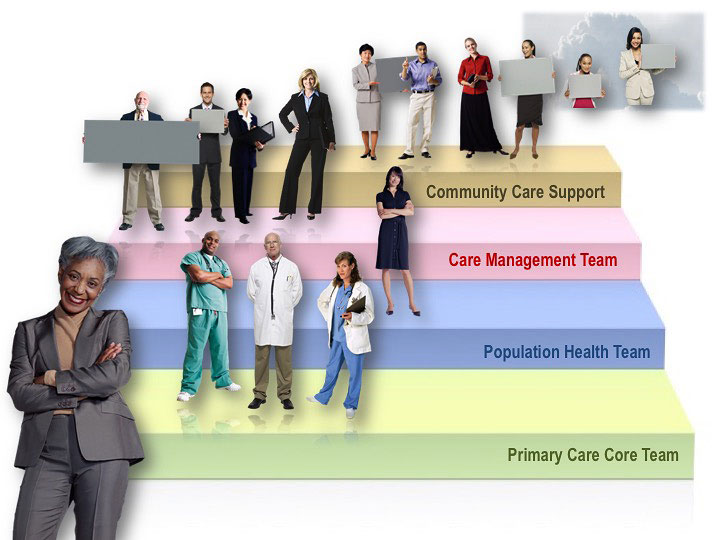 Community Care Support

Care Management Team

Population Health Team

Primary Care Core Team